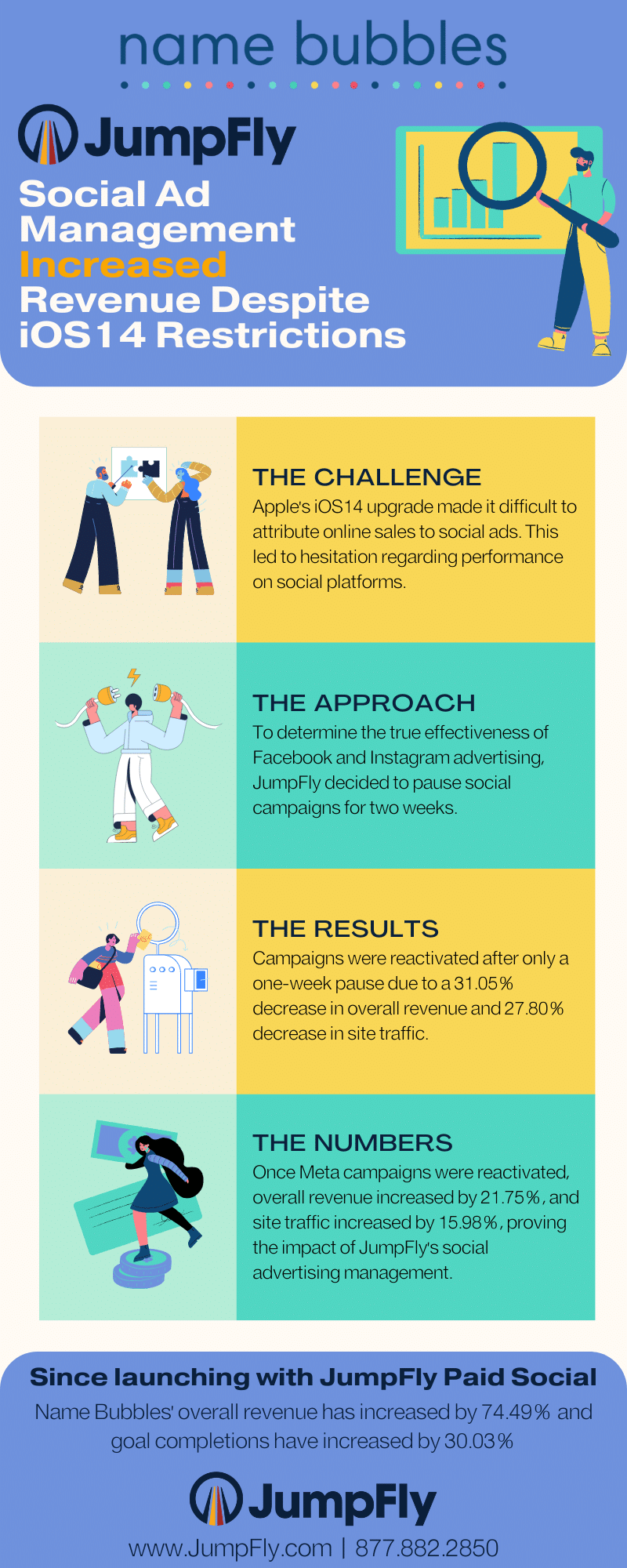 name bubbles

JumpFly

Social Ad Management Increased Revenue Despite iOS14 Restrictions

THE CHALLENGE
Apple's iOS14 upgrade made it difficult to attribute online sales to social ads. This led to hesitation regarding performance on social platforms.

THE APPROACH
To determine the true effectiveness of Facebook and Instagram advertising, JumpFly decided to pause social campaigns for two weeks.

THE RESULTS
Campaigns were reactivated after only a one-week pause due to a 31.05% decrease in overall revenue and 27.80% decrease in site traffic.

THE NUMBERS
Once Meta campaigns were reactivated, overall revenue increased by 21.75%, and site traffic increased by 15.98%, proving the impact of JumpFly's social advertising management.

Since launching with JumpFly Paid Social
Name Bubbles' overall revenue has increased by 74.49% and goal completions have increased by 30.03%

JumpFly
www.JumpFly.com | 877.882.2850