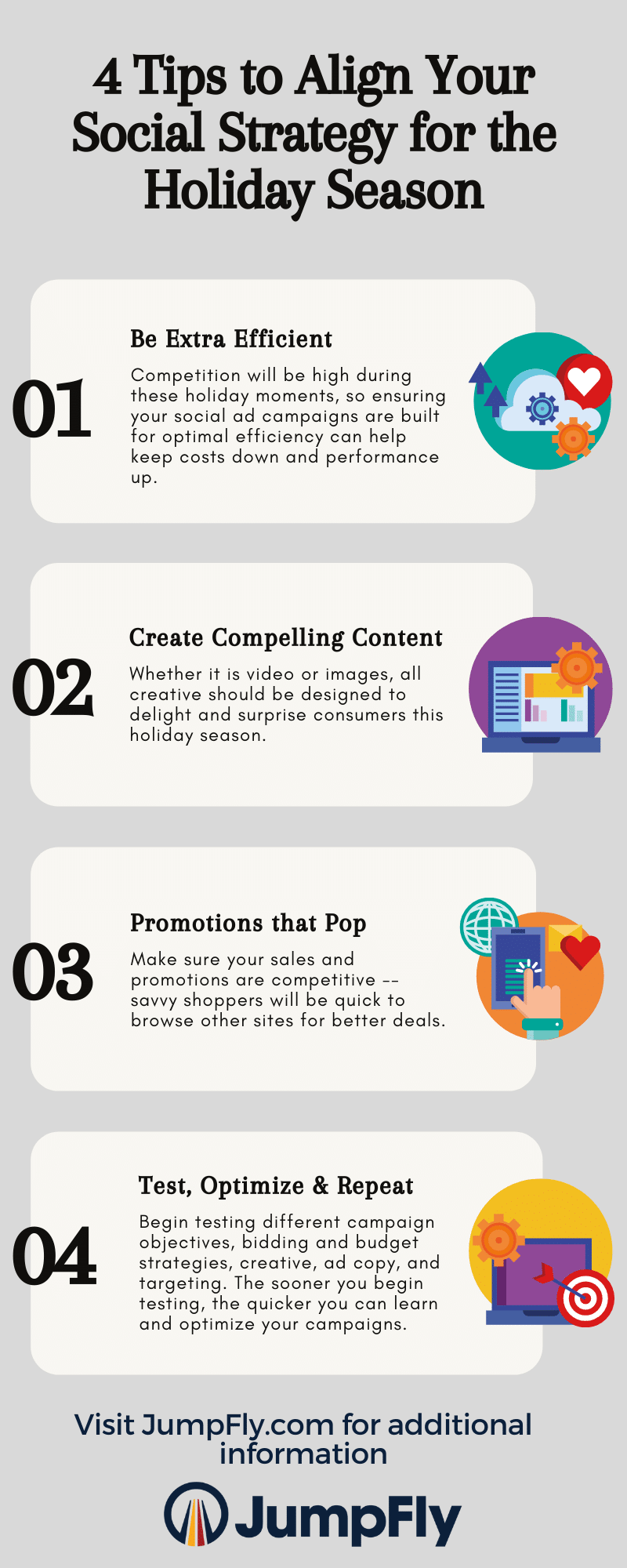 4 Tips to Align Your Social Strategy for the Holiday Season

01

Be Extra Efficient

Competition will be high during these holiday moments, so ensuring your social ad campaigns are built for optimal efficiency can help keep costs down and performance up.

02

Create Compelling Content

Whether it is video or images, all creative should be designed to delight and surprise consumers this holiday season.

03

Promotions that Pop

Make sure your sales and promotions are competitive -- savvy shoppers will be quick to browse other sites for better deals.

04

Test, Optimize & Repeat

Begin testing different campaign objectives, bidding and budget strategies, creative, ad copy, and targeting. The sooner you begin testing, the quicker you can learn and optimize your campaigns.

Visit JumpFly.com for additional information

JumpFly