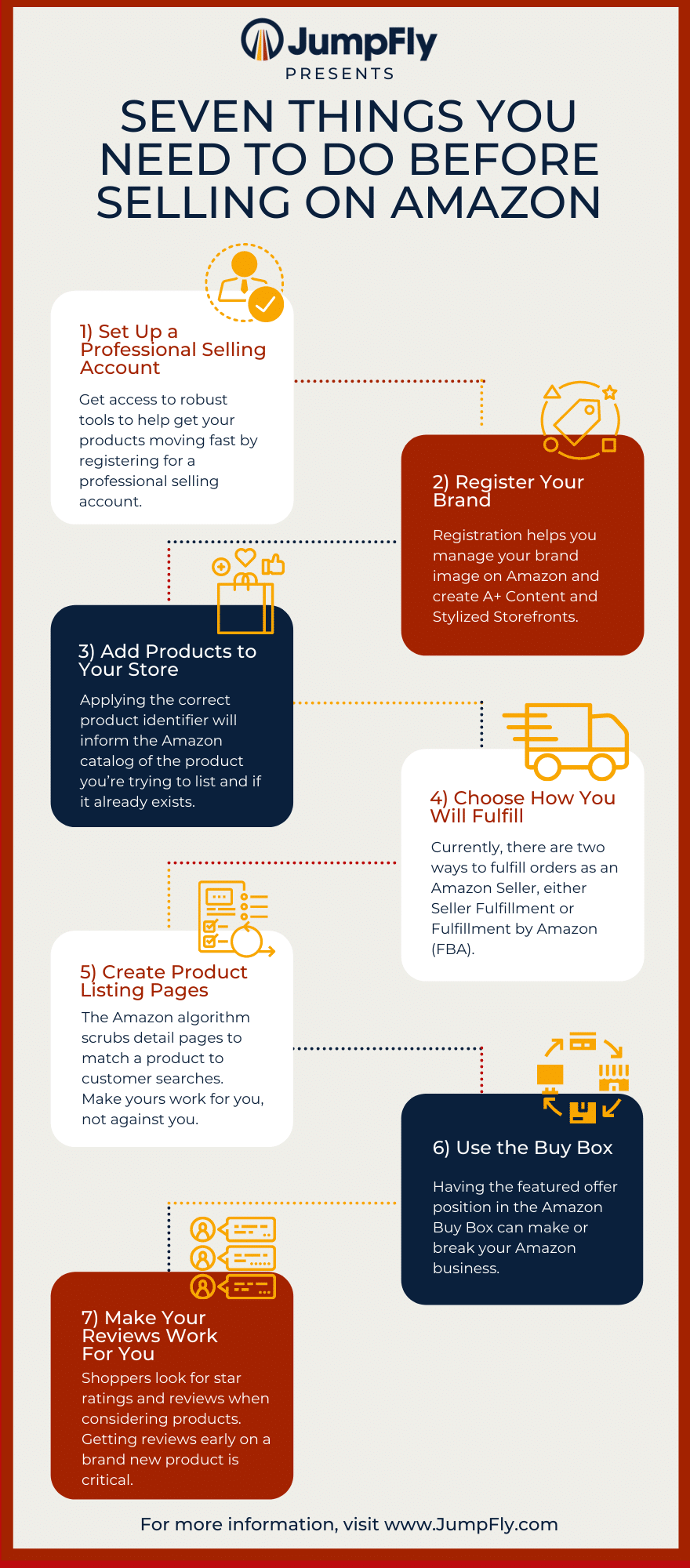 JumpFly
PRESENTS

SEVEN THINGS YOU NEED TO DO BEFORE SELLING ON AMAZON

1) Set Up a Professional Selling Account

Get access to robust tools to help get your products moving fast by registering for a professional selling account.

2) Register Your Brand

Registration helps you manage your brand image on Amazon and create A+ Content and Stylized Storefronts.

3) Add Products to Your Store

Applying the correct product identifier will inform the Amazon catalog of the product you're trying to list and if it already exists.

4) Choose How You Will Fulfill

Currently, there are two ways to fulfill orders as an Amazon Seller, either Seller Fulfillment or Fulfillment by Amazon (FBA).

5) Create Product Listing Pages

The Amazon algorithm scrubs detail pages to match a product to customer searches. Make yours work for you, not against you.

6) Use the Buy Box

Having the featured offer position in the Amazon Buy Box can make or break your Amazon business.

7) Make Your Reviews Work For You

Shoppers look for star ratings and reviews when considering products. Getting reviews early on a brand new product is critical.

For more information, visit www.JumpFly.com