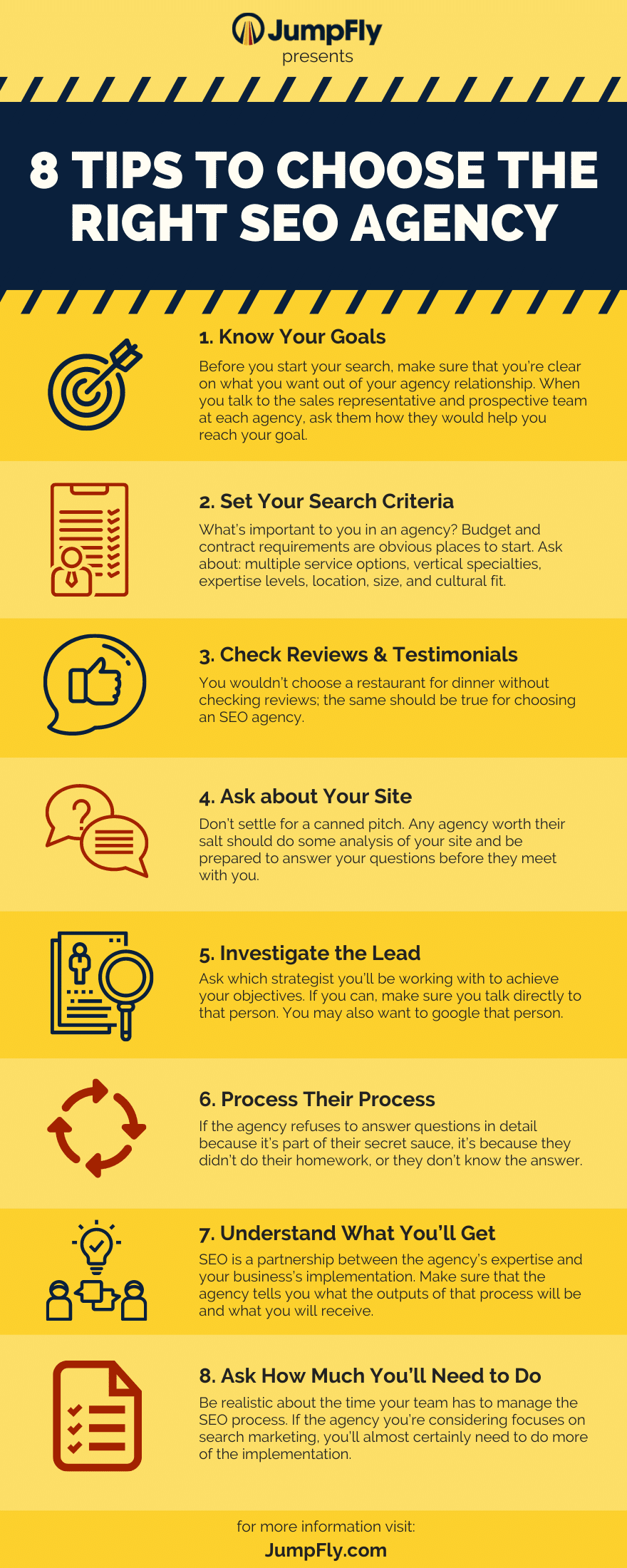 JumpFly
presents

8 TIPS TO CHOOSE THE RIGHT SEO AGENCY

1. Know Your Goals
Before you start your search, make sure that you're clear on what you want out of your agency relationship. When you talk to the sales representative and prospective team at each agency, ask them how they would help you reach your goal.

2. Set Your Search Criteria
What's important to you in an agency? Budget and contract requirements are obvious places to start. Ask about: multiple service options, vertical specialties, expertise levels, location, size, and cultural fit.

3. Check Reviews & Testimonials
You wouldn't choose a restaurant for dinner without checking reviews; the same should be true for choosing an SEO agency.

4. Ask about Your Site
Don't settle for a canned pitch. Any agency worth their salt should do some analysis of your site and be prepared to answer your questions before they meet with you.

5. Investigate the Lead
Ask which strategist you'll be working with to achieve your objectives. If you can, make sure you talk directly to that person. You may also want to google that person.

6. Process Their Process
If the agency refuses to answer questions in detail because it's part of their secret sauce, it's because they didn't do their homework, or they don't know the answer.

7. Understand What You'll Get
SEO is a partnership between the agency's expertise and your business's implementation. Make sure that the agency tells you what the outputs of that process will be and what you will receive.

8. Ask How Much You'll Need to Do
Be realistic about the time your team has to manage the SEO process. If the agency you're considering focuses on search marketing, you'll almost certainly need to do more of the implementation.

for more information visit:
JumpFly.com