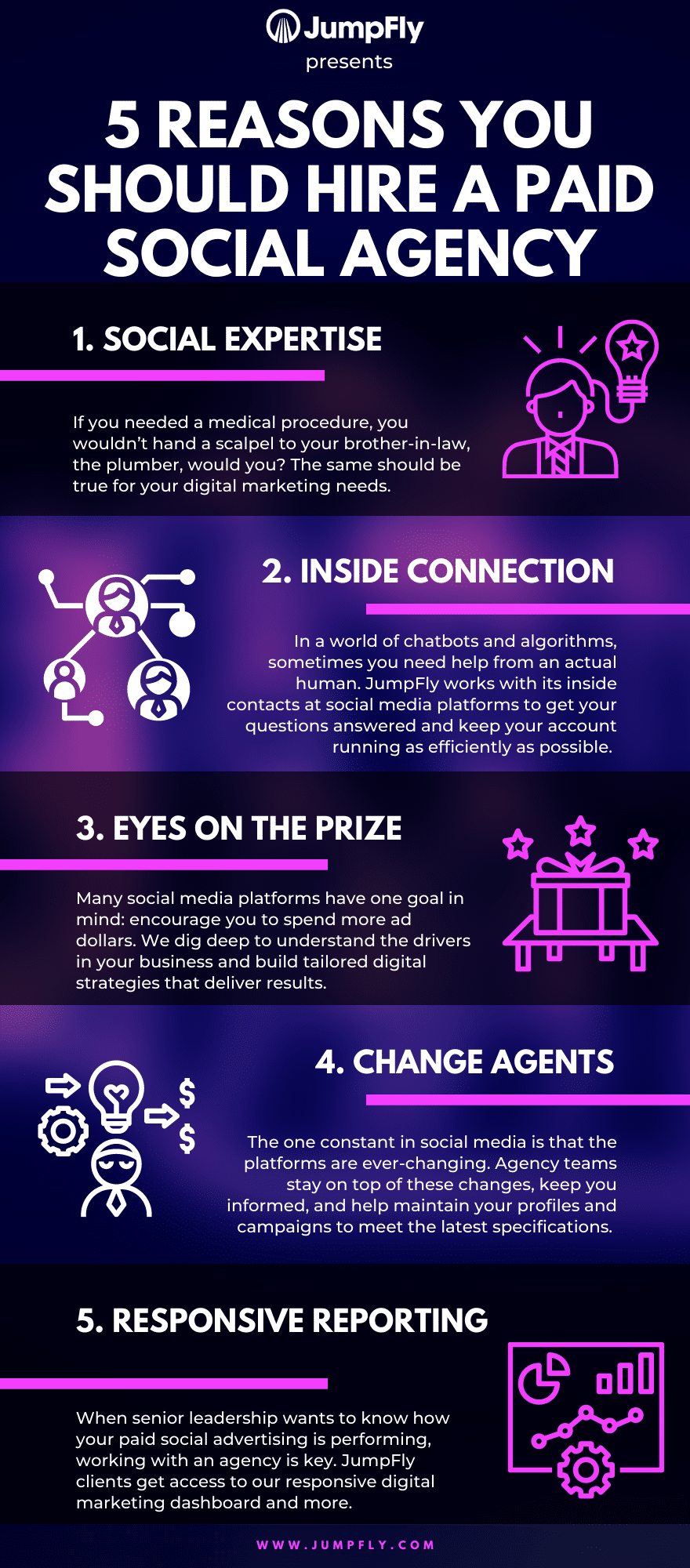 JumpFly
presents

5 REASONS YOU SHOULD HIRE A PAID SOCIAL AGENCY

1. SOCIAL EXPERTISE

If you needed a medical procedure, you wouldn't hand a scalpel to your brother-in-law, the plumber, would you? The same should be true for your digital marketing needs.

2. INSIDE CONNECTION

In a world of chatbots and algorithms, sometimes you need help from an actual human. JumpFly works with its inside contacts at social media platforms to get your questions answered and keep your account running as efficiently as possible.

3. EYES ON THE PRIZE

Many social media platforms have one goal in mind: encourage you to spend more ad dollars. We dig deep to understand the drivers in your business and build tailored digital strategies that deliver results.

4. CHANGE AGENTS

The one constant in social media is that the platforms are ever-changing. Agency teams stay on top of these changes, keep you informed, and help maintain your profiles and campaigns to meet the latest specifications.

5. RESPONSIVE REPORTING

When senior leadership wants to know how your paid social advertising is performing, working with an agency is key. JumpFly clients get access to our responsive digital marketing dashboard and more.

WWW.JUMPFLY.COM