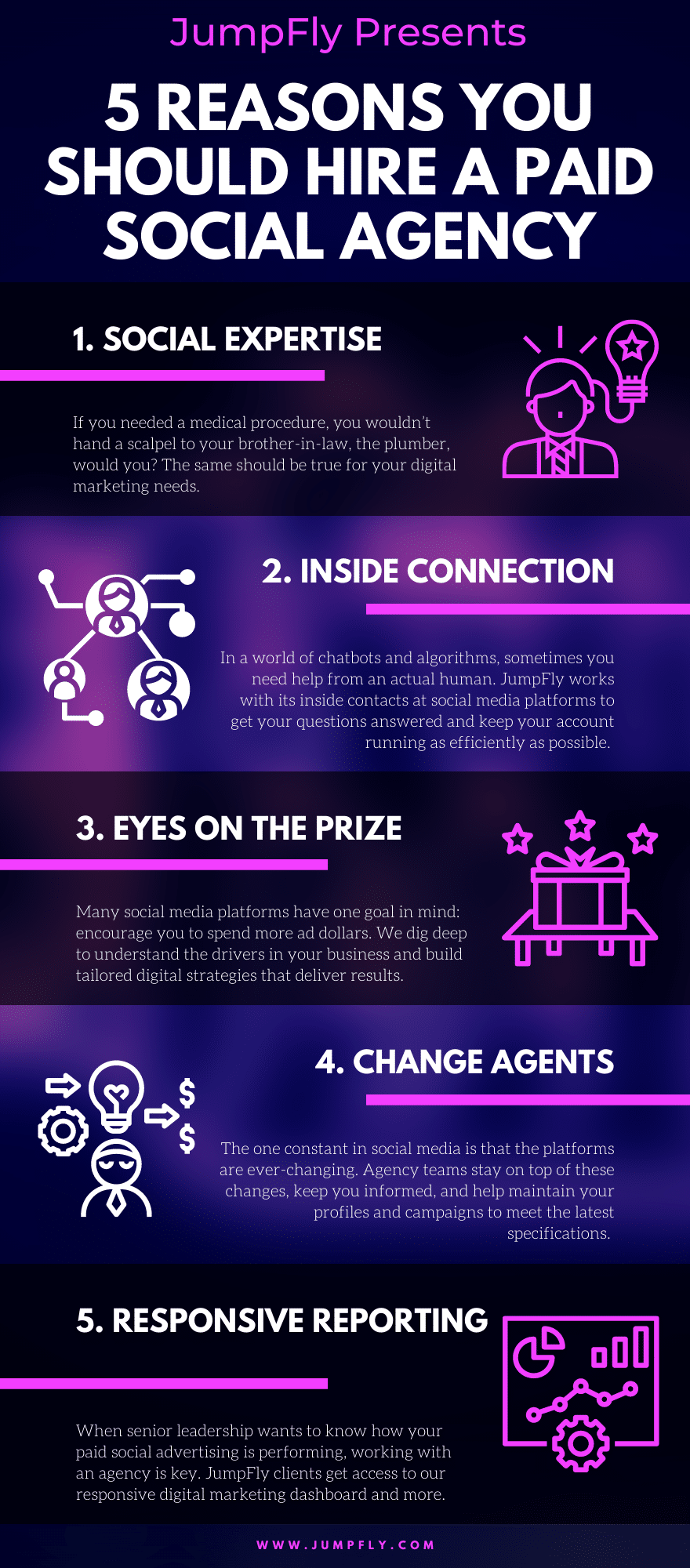 JumpFly Presents

5 REASONS YOU SHOULD HIRE A PAID SOCIAL AGENCY

1. SOCIAL EXPERTISE

If you needed a medical procedure, you wouldn't hand a scalpel to your brother-in-law, the plumber, would you? The same should be true for your digital marketing needs.

2. INSIDE CONNECTION

In a world of chatbots and algorithms, sometimes you need help from an actual human. JumpFly works with its inside contacts at social media platforms to get your questions answered and keep your account running as efficiently as possible.

3. EYES ON THE PRIZE

Many social media platforms have one goal in mind: encourage you to spend more ad dollars. We dig deep to understand the drivers in your business and build tailored digital strategies that deliver results.

4. CHANGE AGENTS

The one constant in social media is that the platforms are ever-changing. Agency teams stay on top of these changes, keep you informed, and help maintain your profiles and campaigns to meet the latest specifications.

5. RESPONSIVE REPORTING

When senior leadership wants to know how your paid social advertising is performing, working with an agency is key. JumpFly clients get access to our responsive digital marketing dashboard and more.

WWW.JUMPFLY.COM